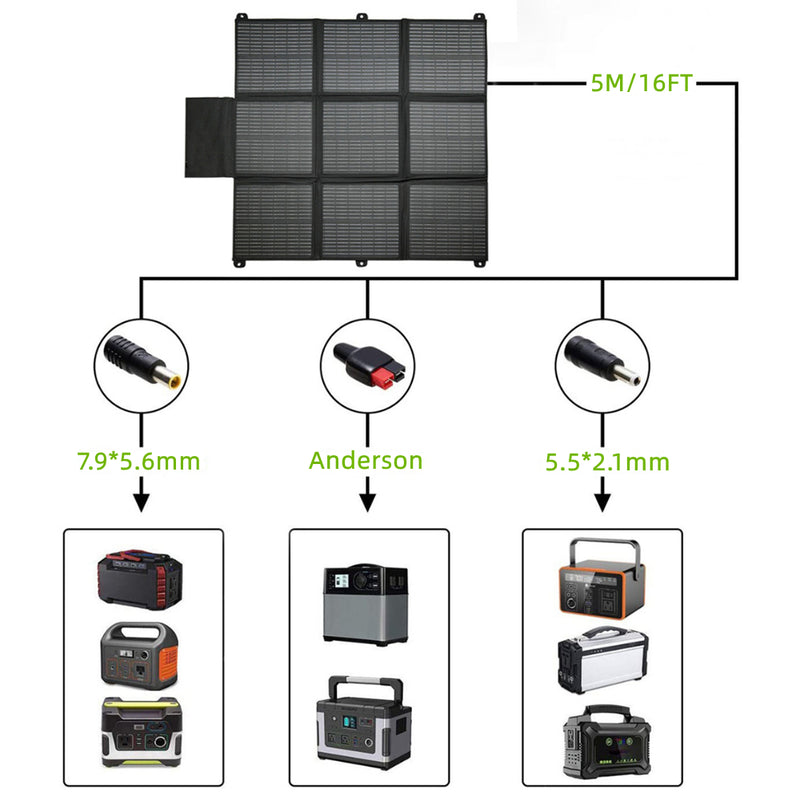 5M/16FT

7.9*5.6mm

Anderson

5.5*2.1mm